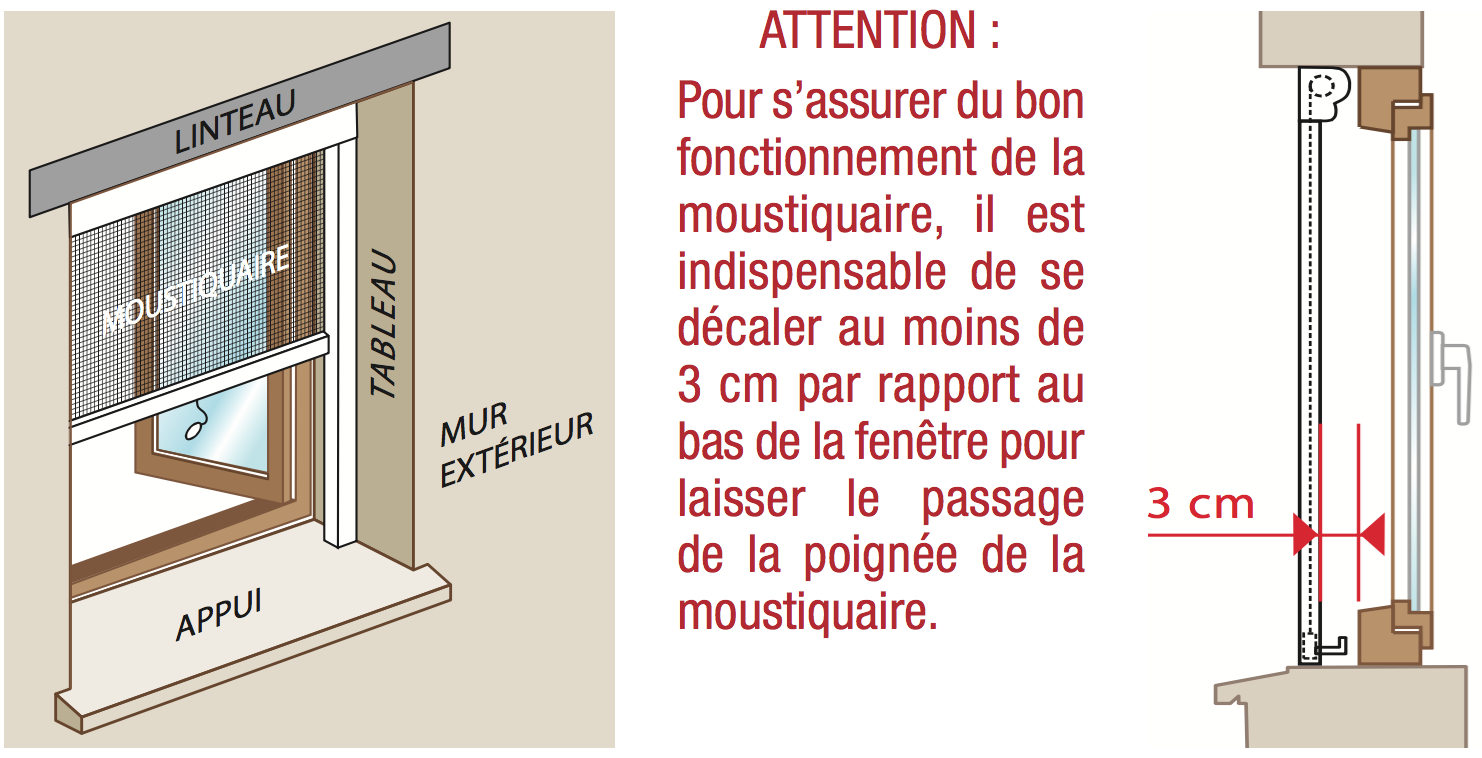 LINTEAU

MOUSTIQUAIRE

TABLEAU

MUR EXTÉRIEUR

APPUI

ATTENTION :

Pour s'assurer du bon fonctionnement de la moustiquaire, il est indispensable de se décaler au moins de 3 cm par rapport au bas de la fenêtre pour laisser le passage de la poignée de la moustiquaire.

3 cm